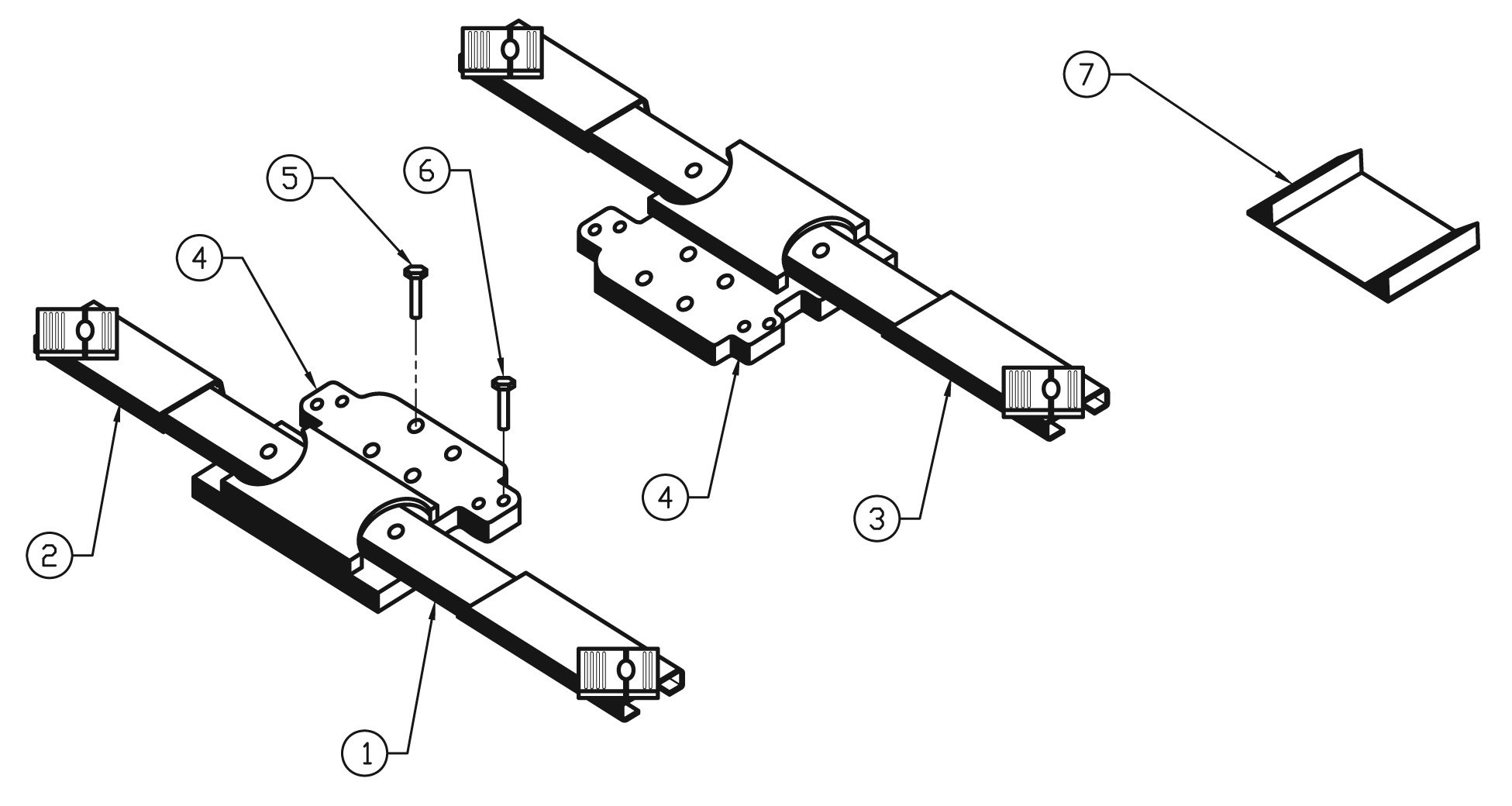 7
5
6
4
2
4
3
1