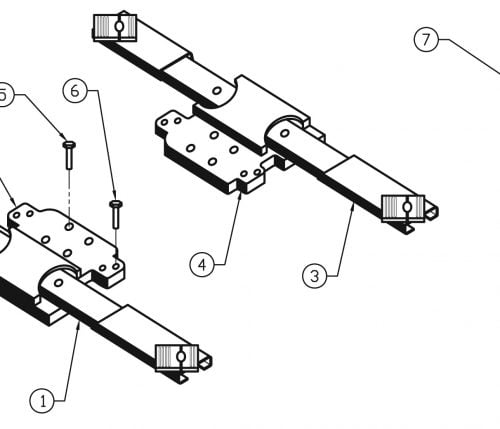 7
5
6
4
3
1