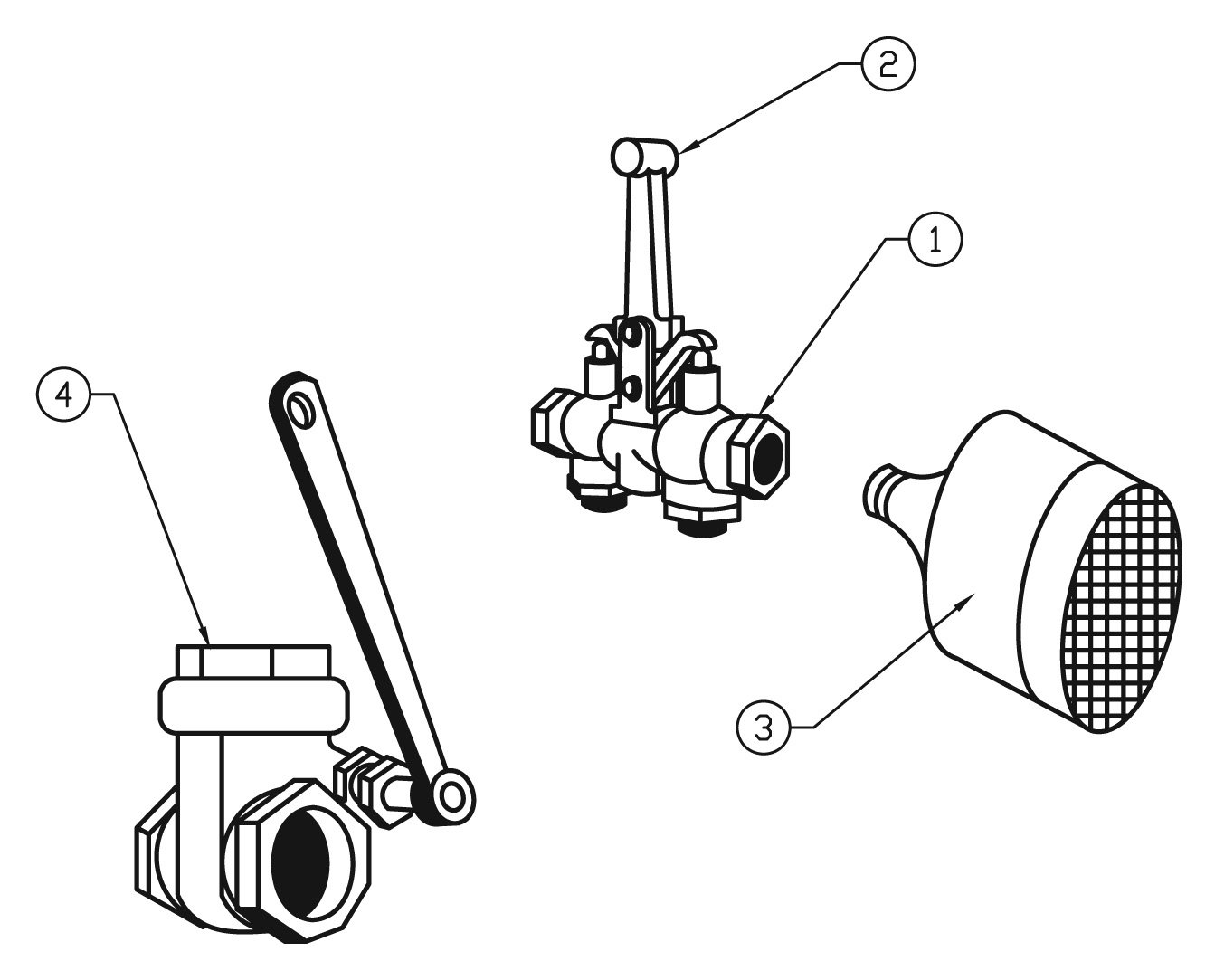 2

1

4

3