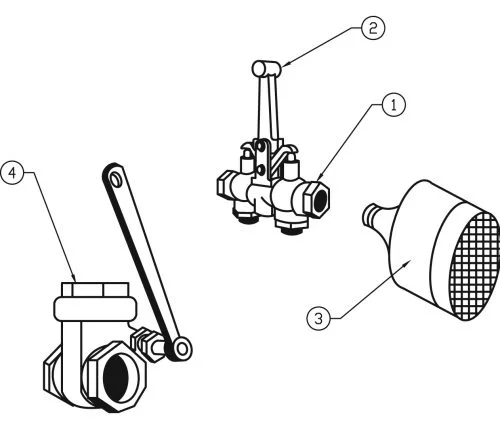 2
1
4
3