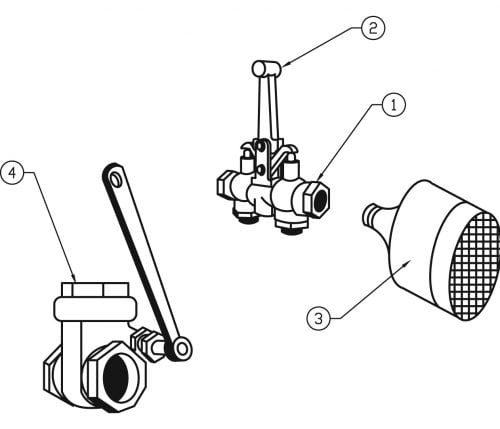 2
1
4
3