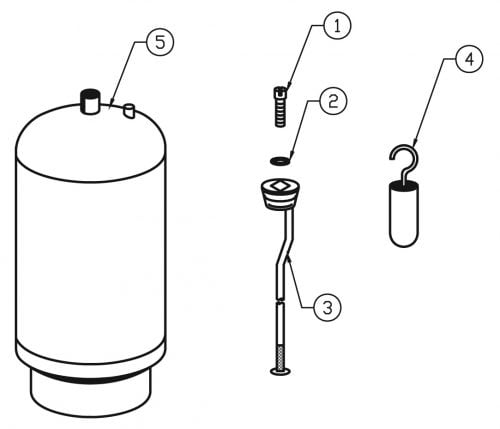 5

1

2

4

3