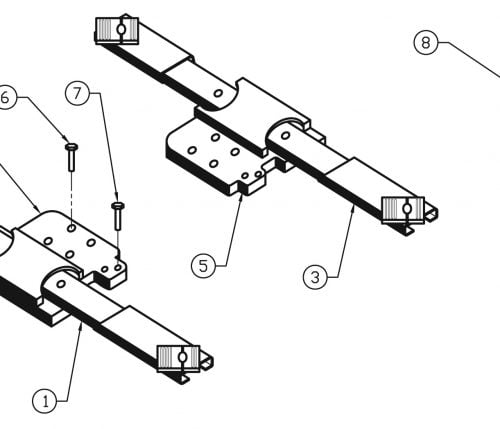 8
6
7
5
3
1