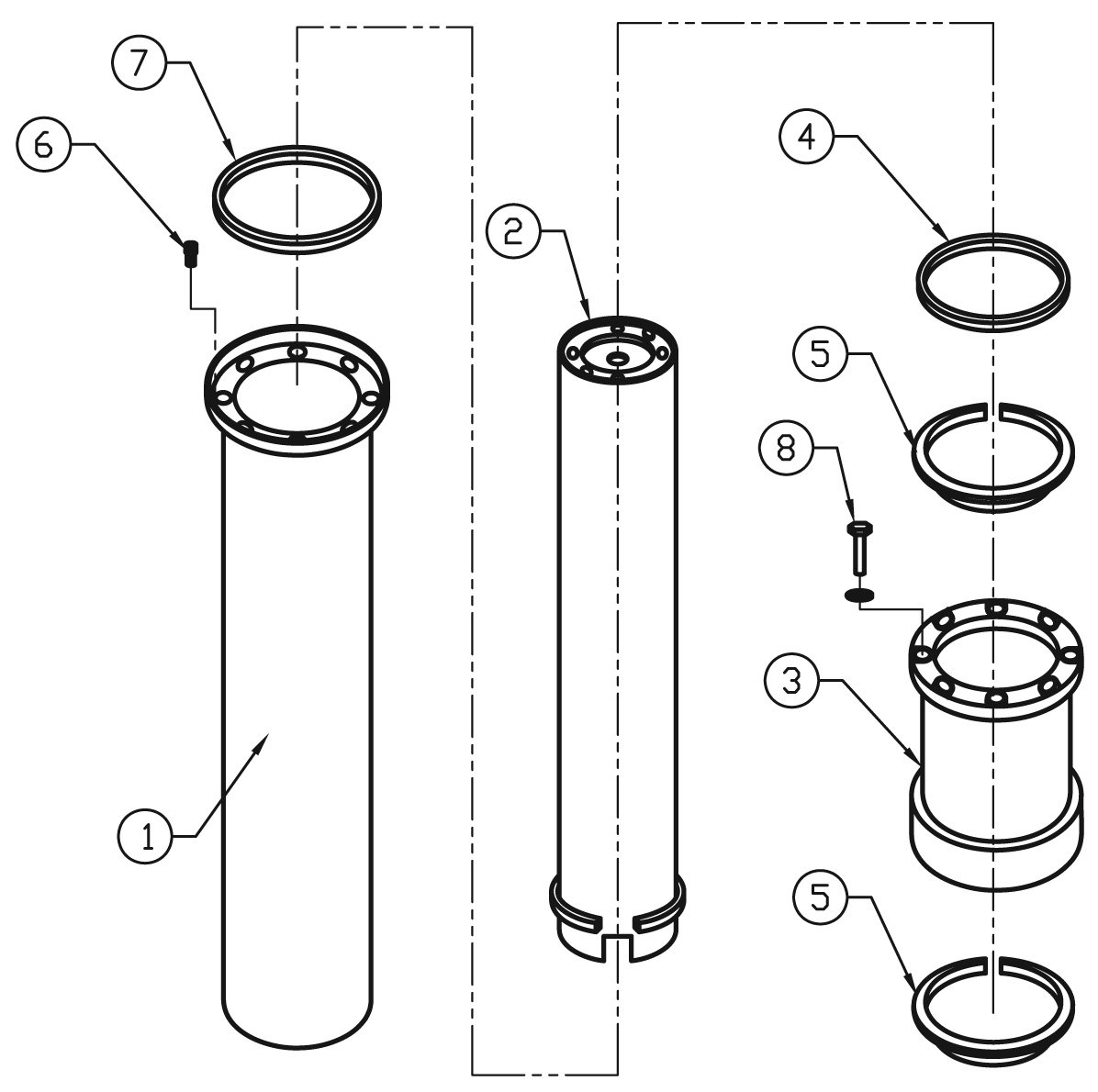 7
6
2
4
5
8
3
1
5