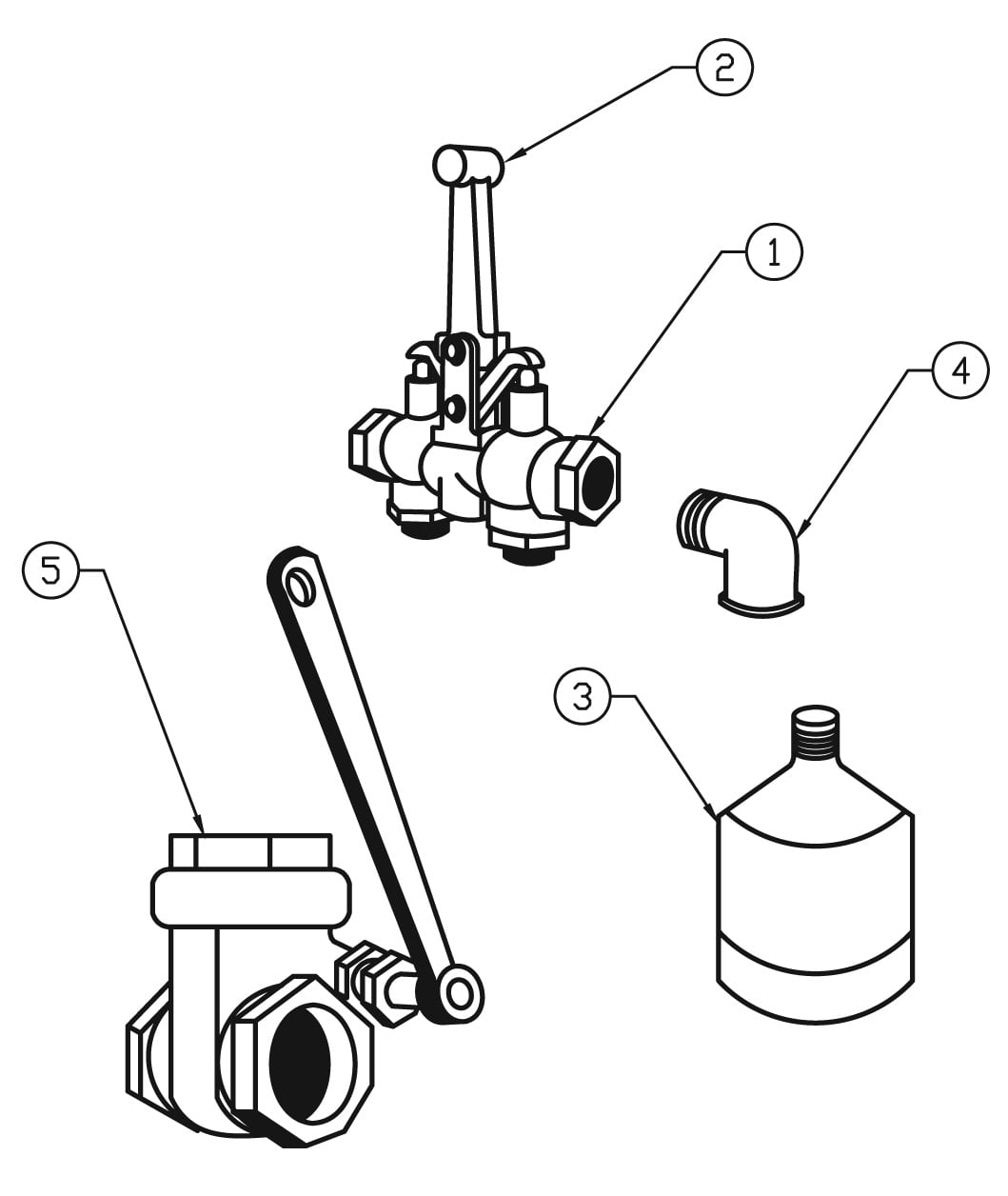 2
1
4
5
3