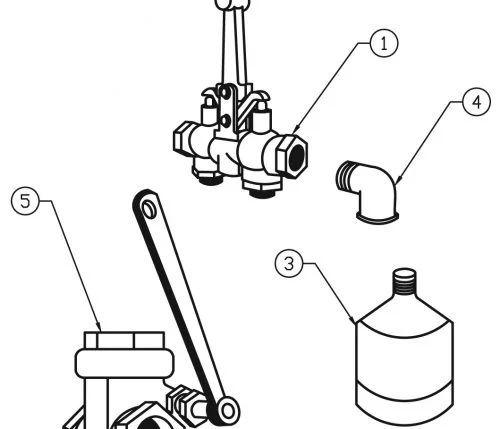 1
4
5
3