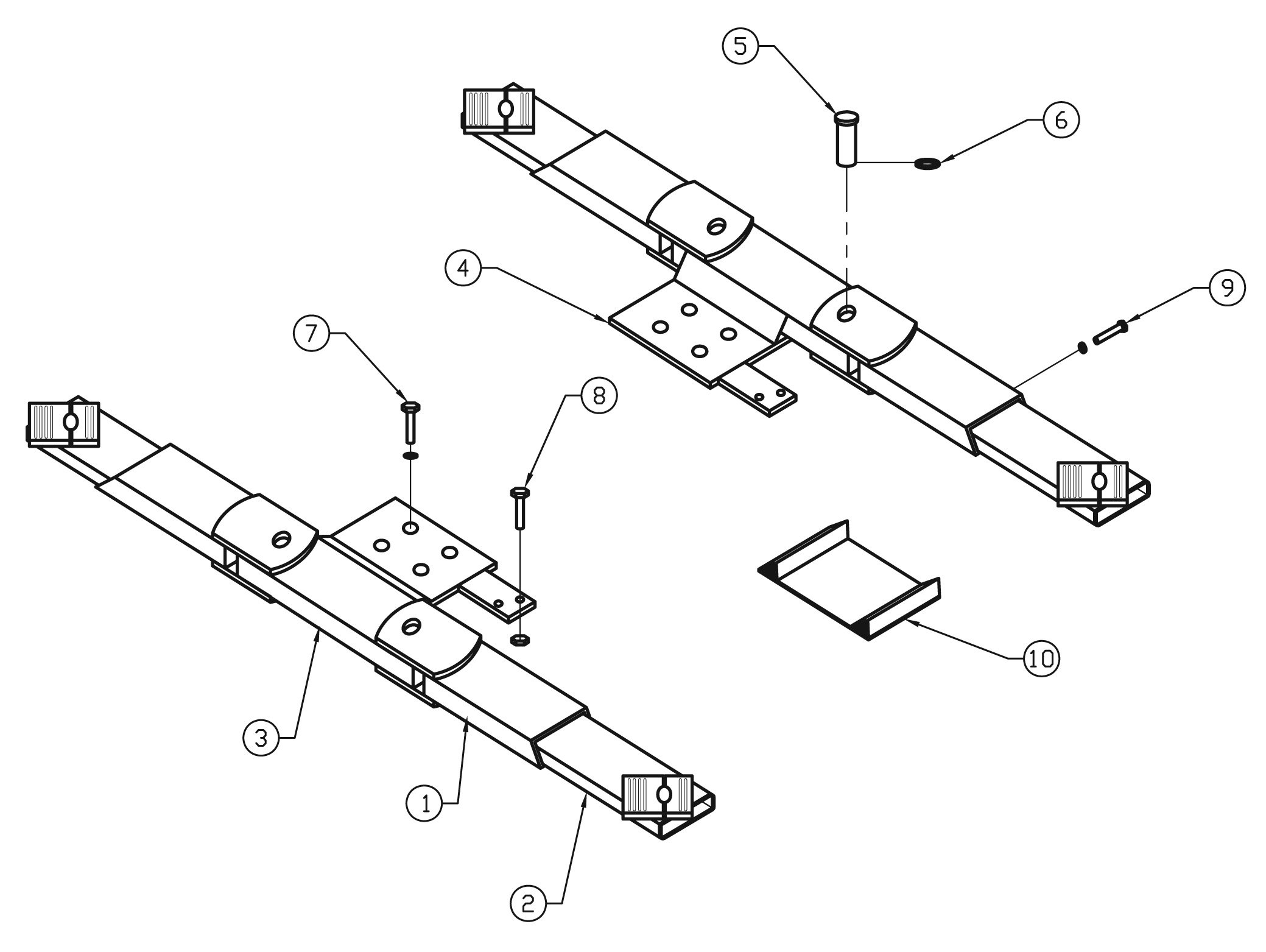 5
6
4
9
7
8
10
3
1
2