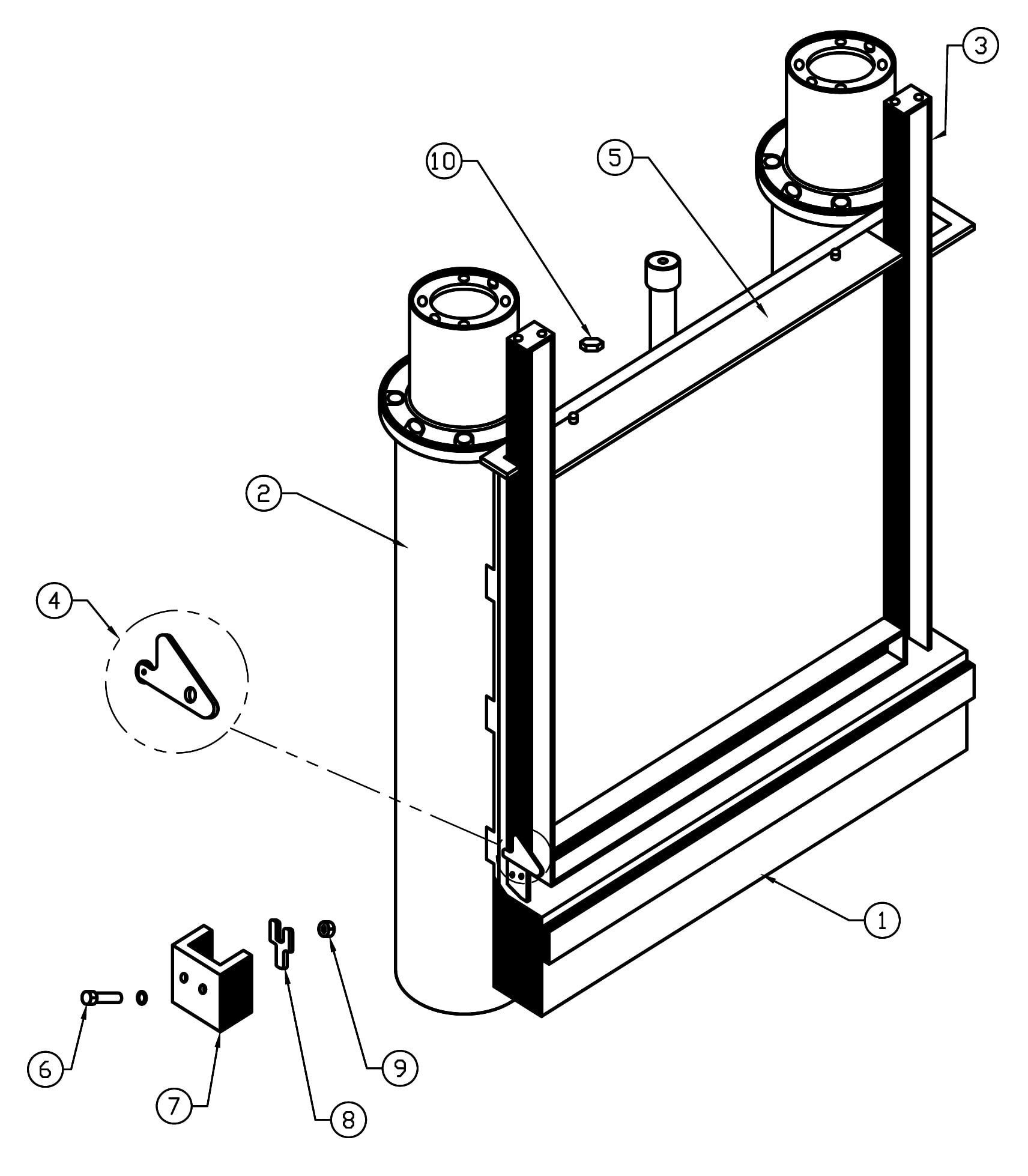 3
10
5
2
4
1
6
7
8
9