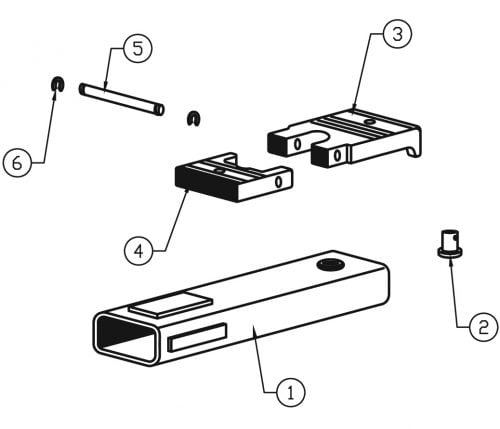 5
3
6
4
2
1