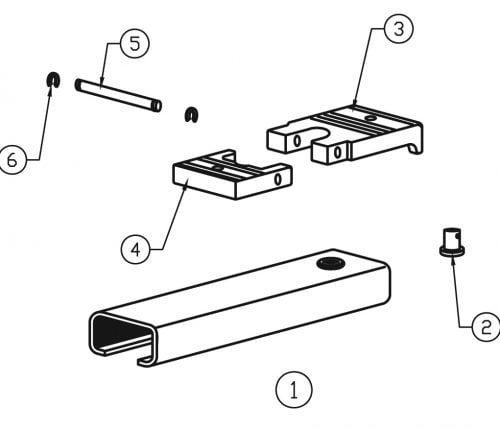 5
3
6
4
2
1