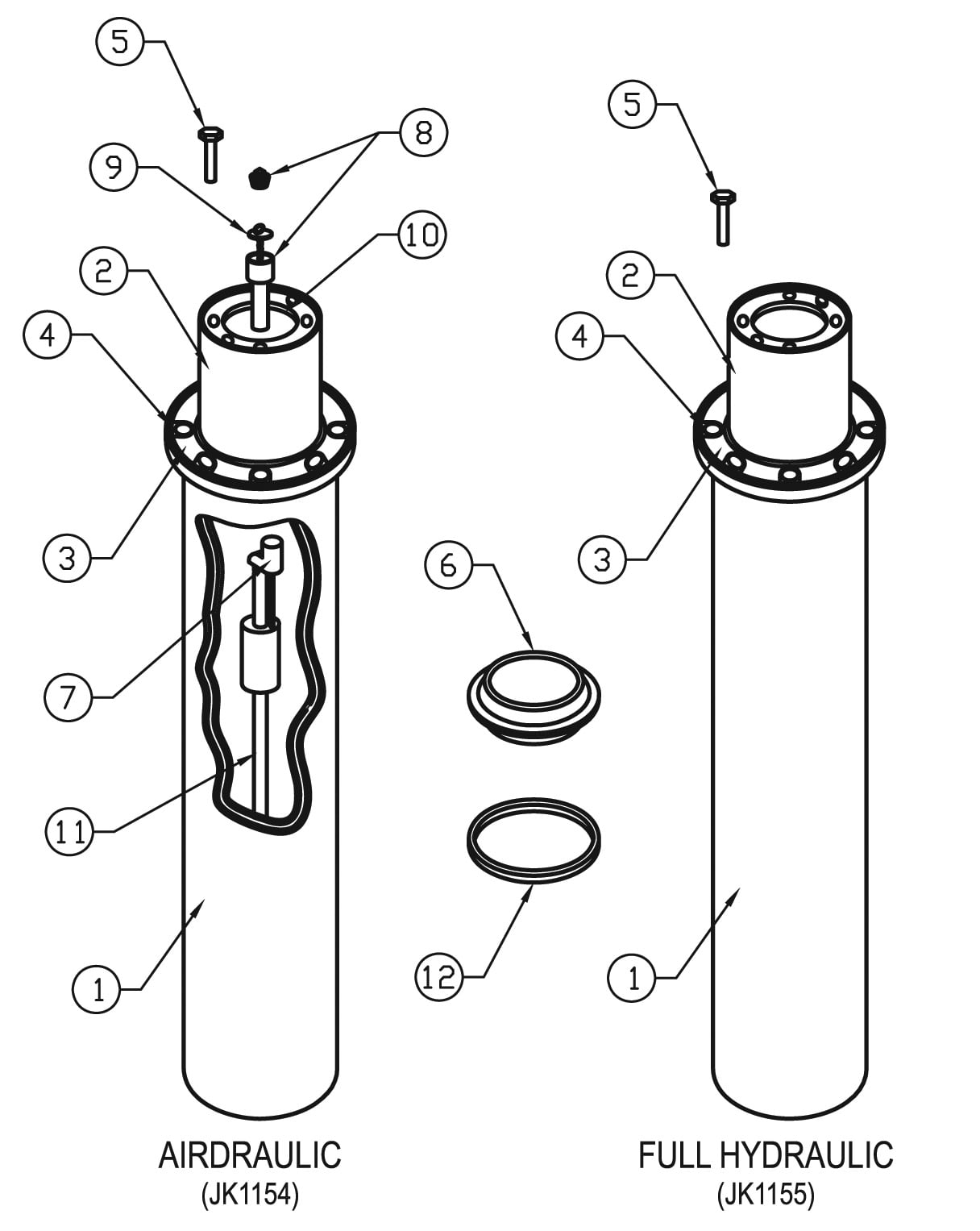 5
8
9
10
2
4
3
7
11
1
AIRDRAULIC
(JK1154)

6
12

5
2
4
3
1
FULL HYDRAULIC
(JK1155)