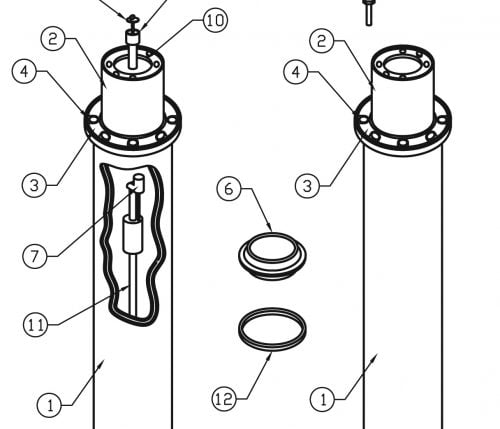 10
2
4
3
7
11
1
6
12
2
4
3
1