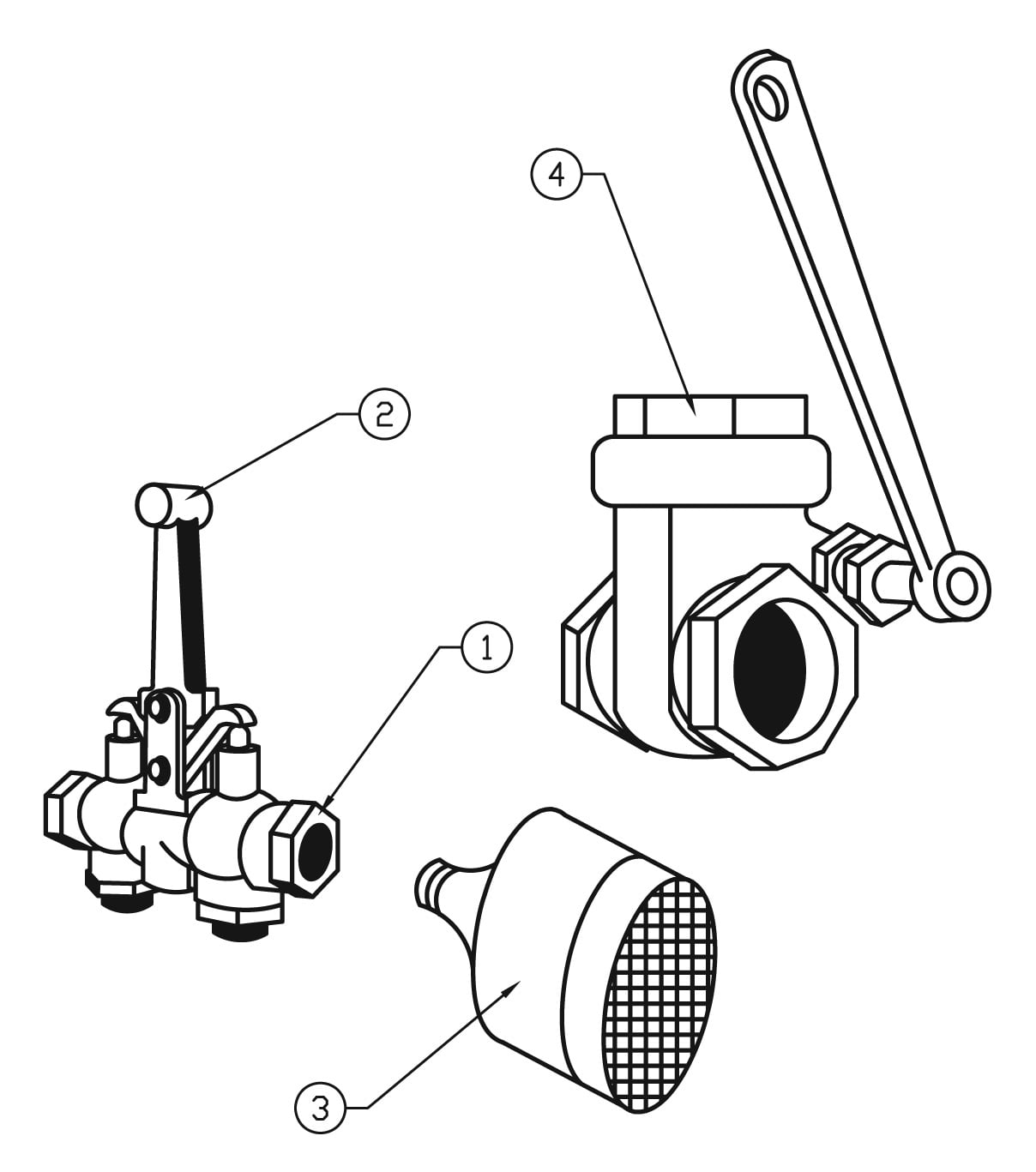 4

2

1

3