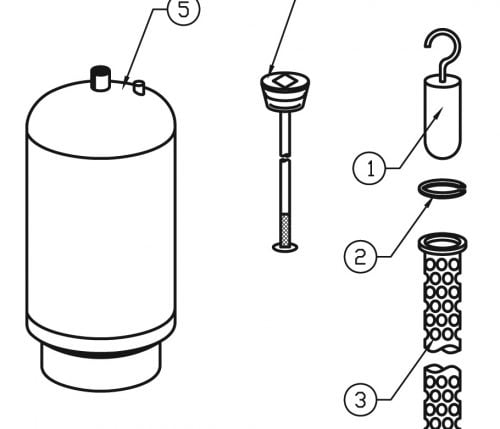 5
1
2
3