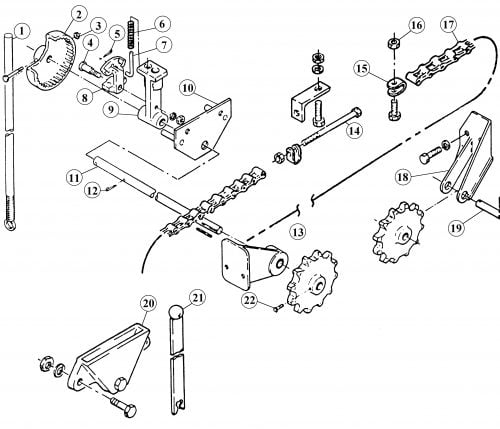 1
2
3
4
5
6
7
8
9
10
11
12
13
14
15
16
17
18
19
20
21
22