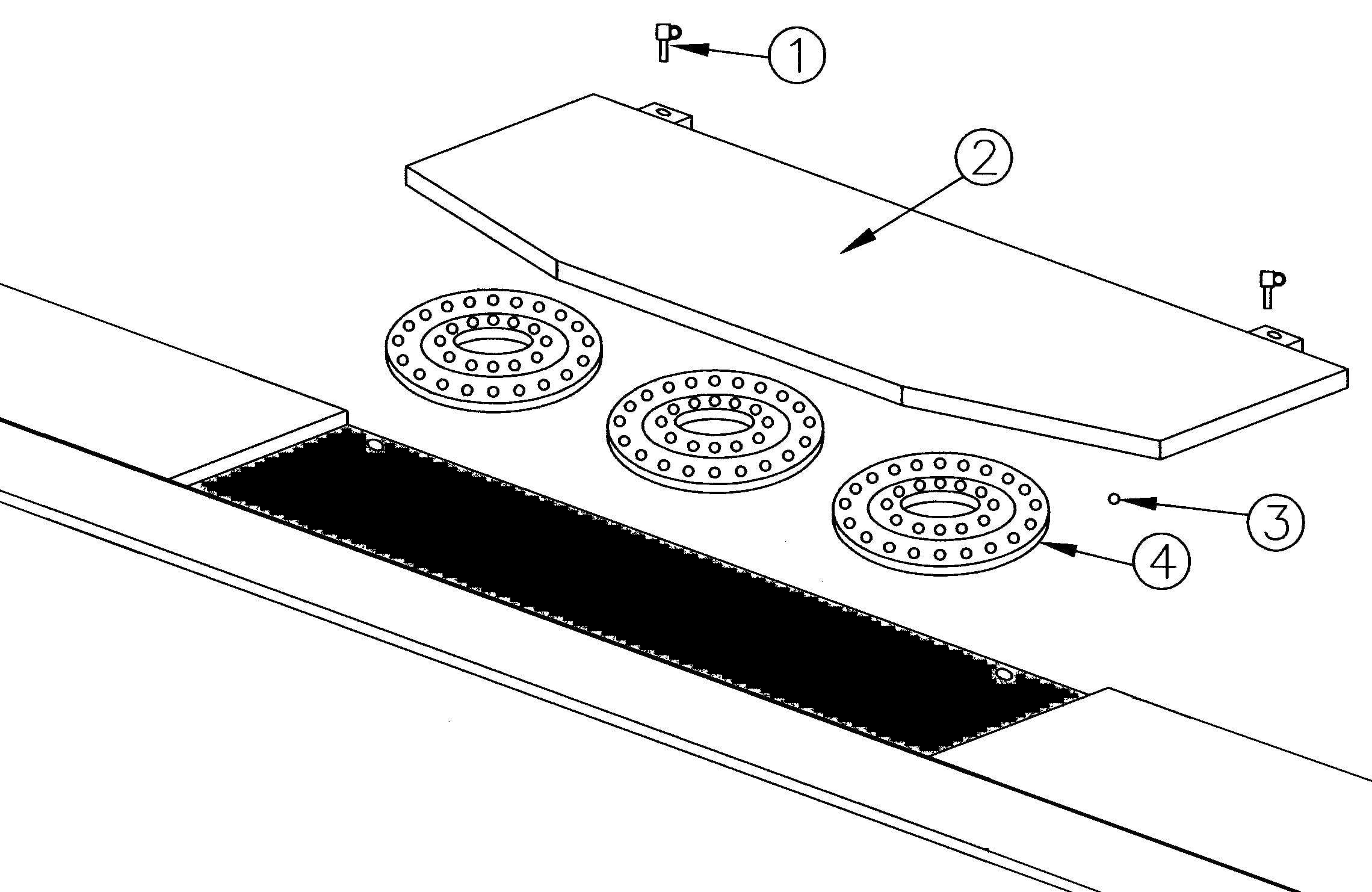 1
2
3
4