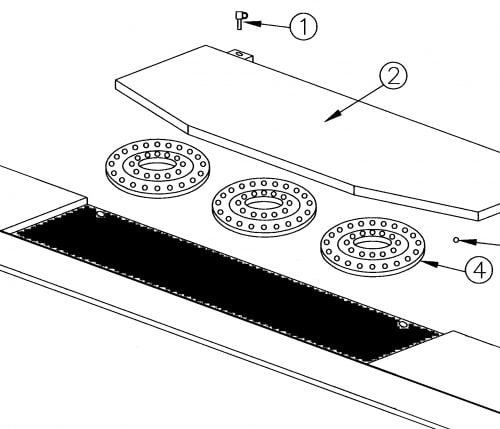 1

2

4