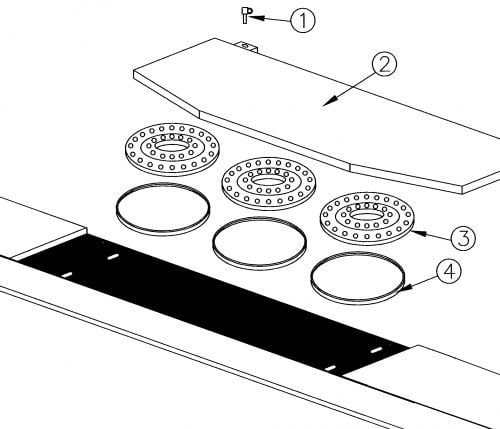 1
2
3
4