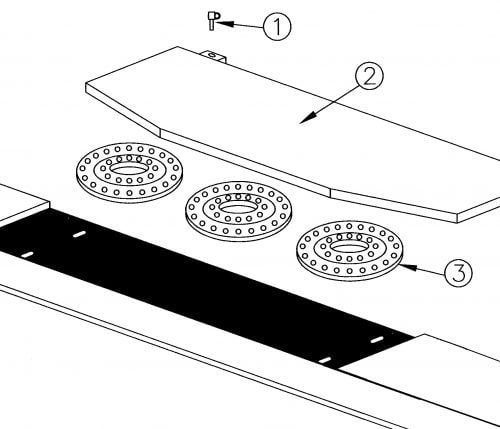 1

2

3