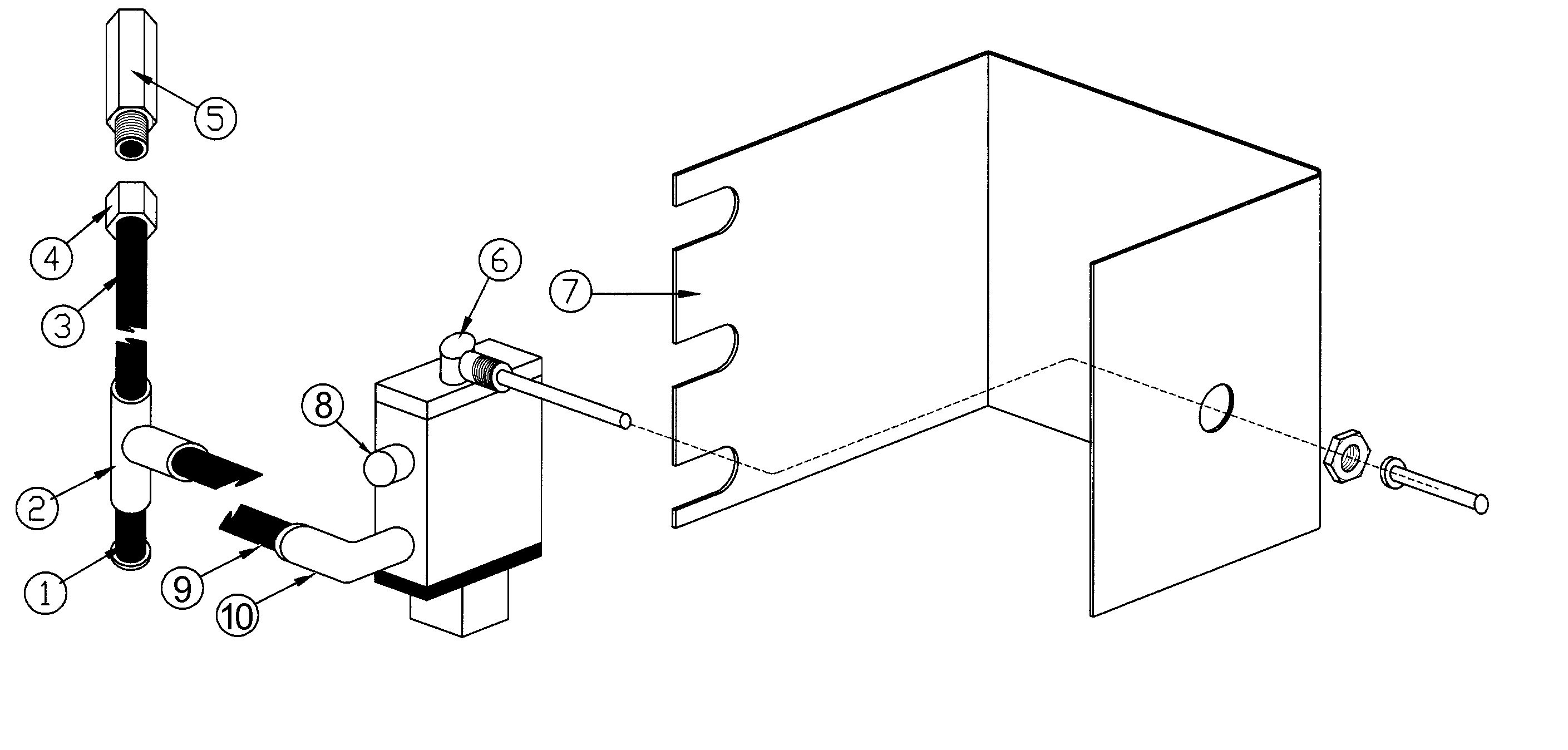 5
4
3
6
7
8
2
1
9
10