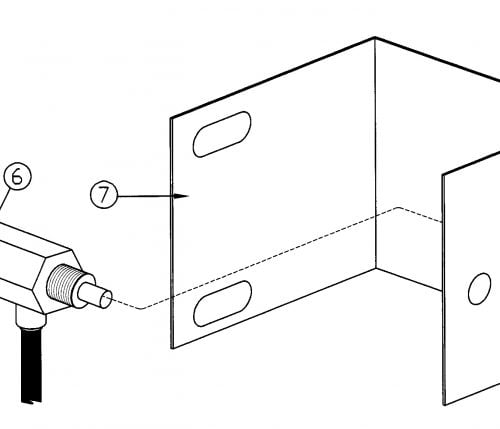 6

7