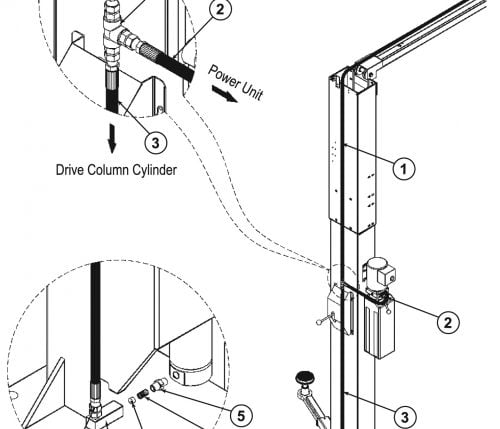 2

Power Unit

3

Drive Column Cylinder

1

2

5

3