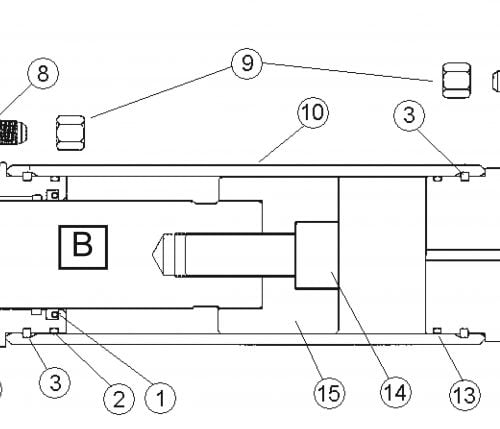 8
9
10
3
B
3
2
1
15
14
13