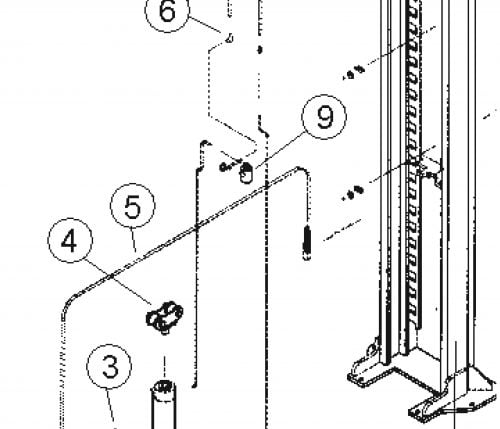 6
9
5
4
3