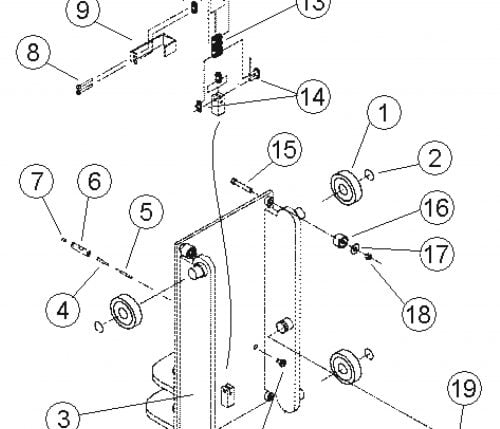 9
13
8
14
1
15
2
7
6
5
16
17
4
18
19
3