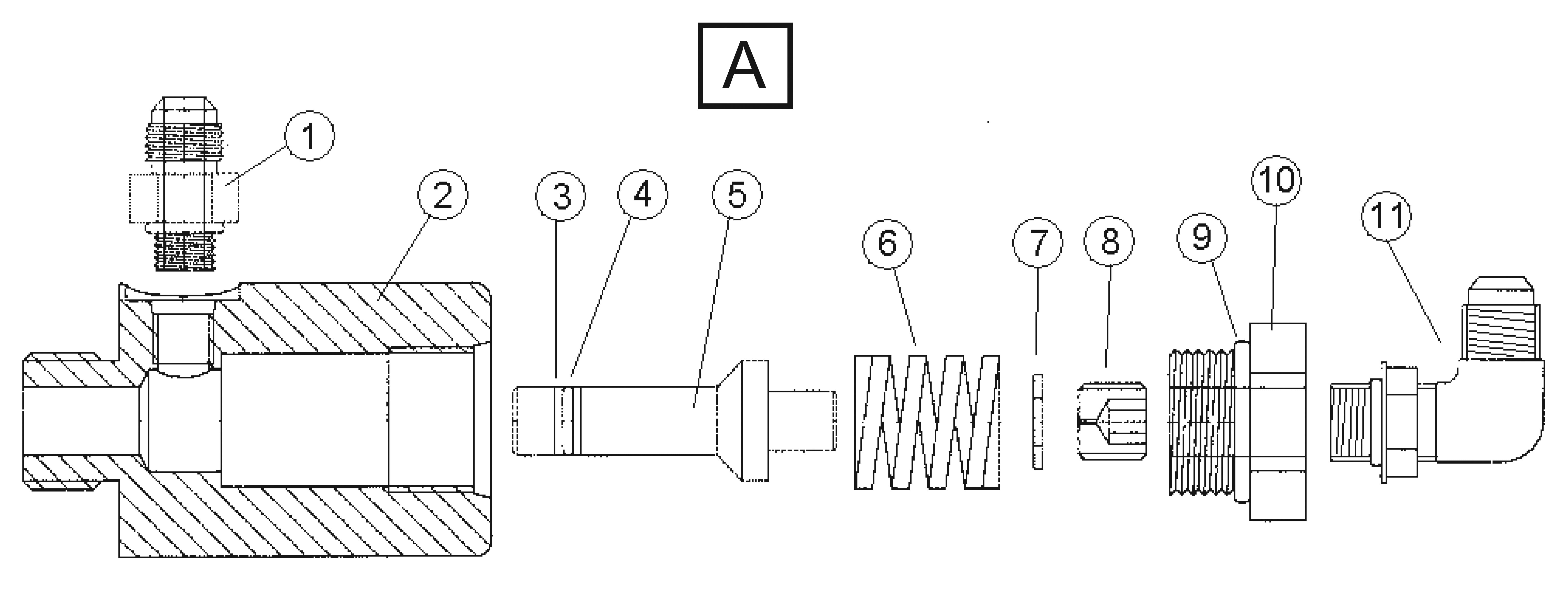 A

1
2
3
4
5
6
7
8
9
10
11