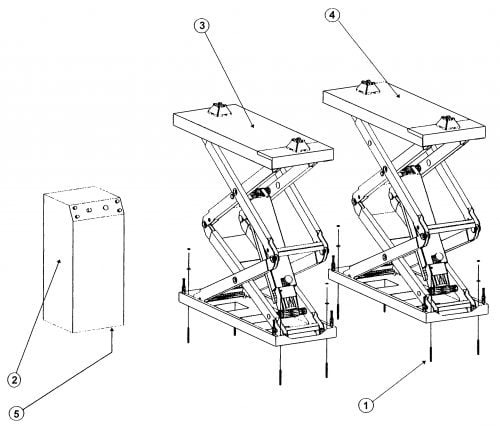 3
4
2
5
1