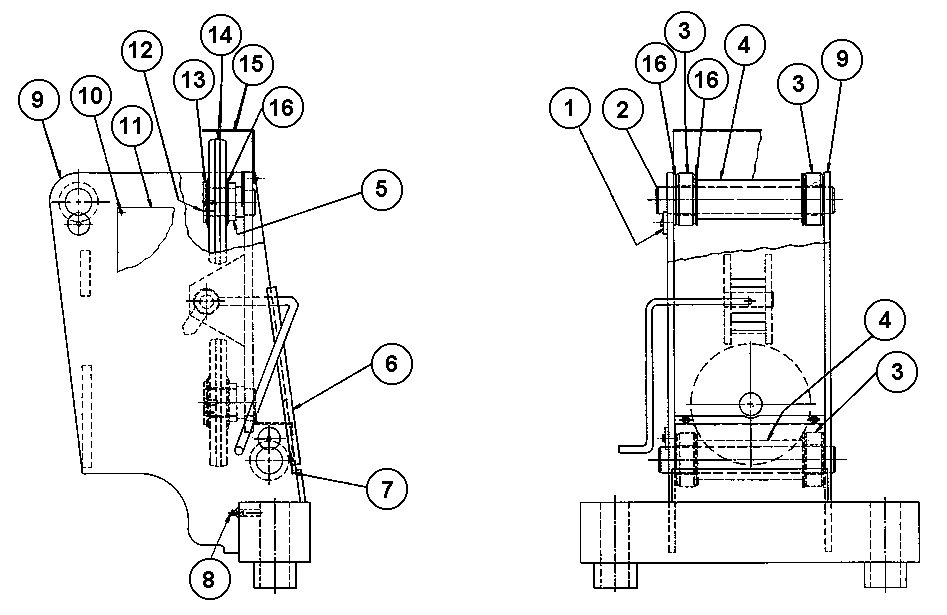 9
10
11
12
13
14
15
16
5
6
7
8

1
2
16
3
16
4
3
9
4
3