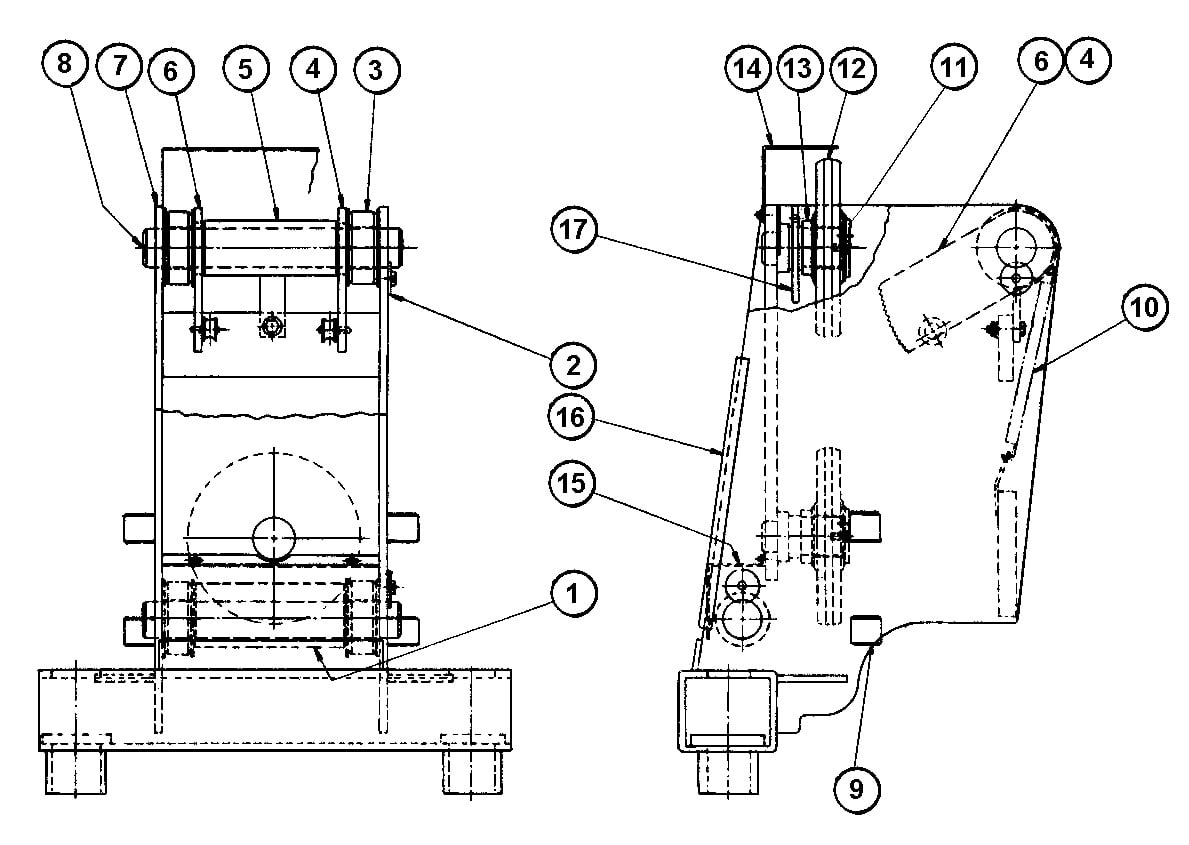 8
7
6
5
4
3
2
1
14
13
12
11
6
4
17
10
16
15
9