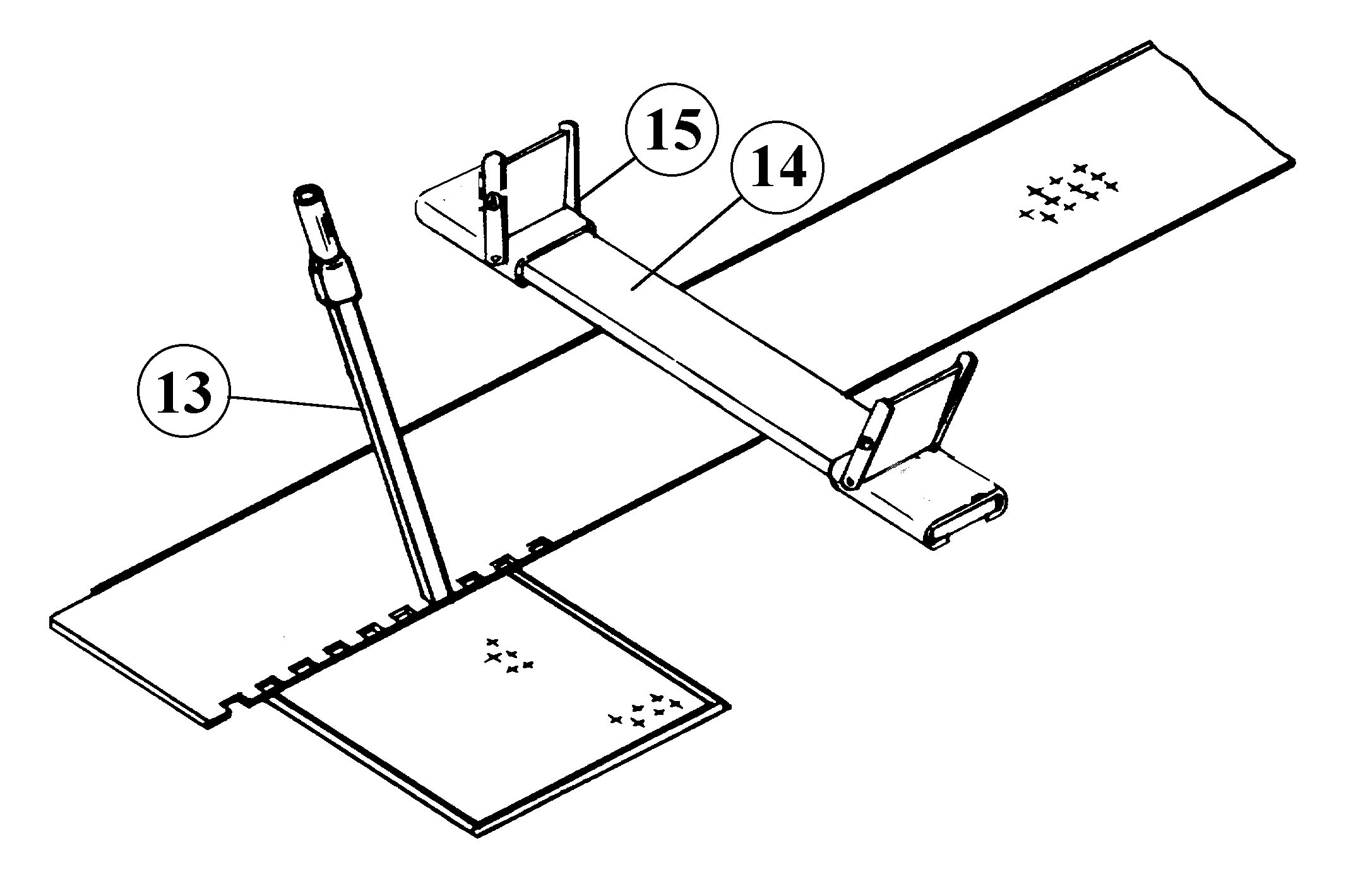 15
14
13