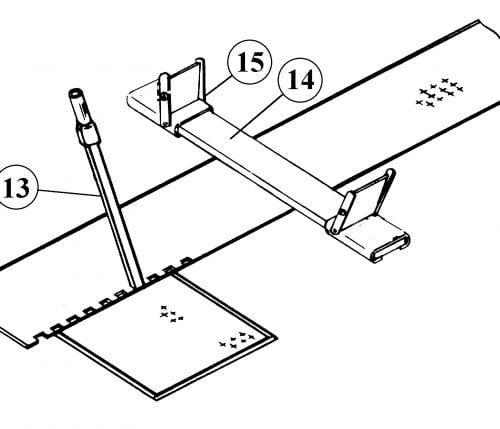 15
14
13