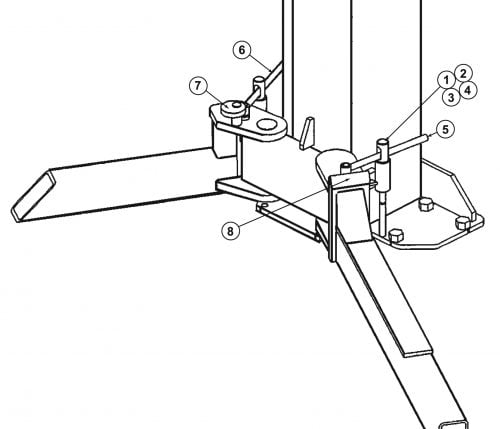 6
7
1
2
3
4
5
8