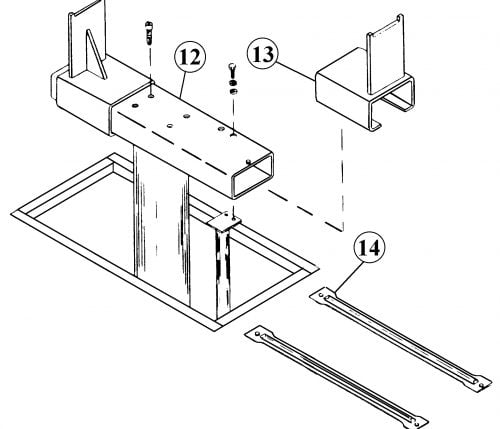 12
13
14