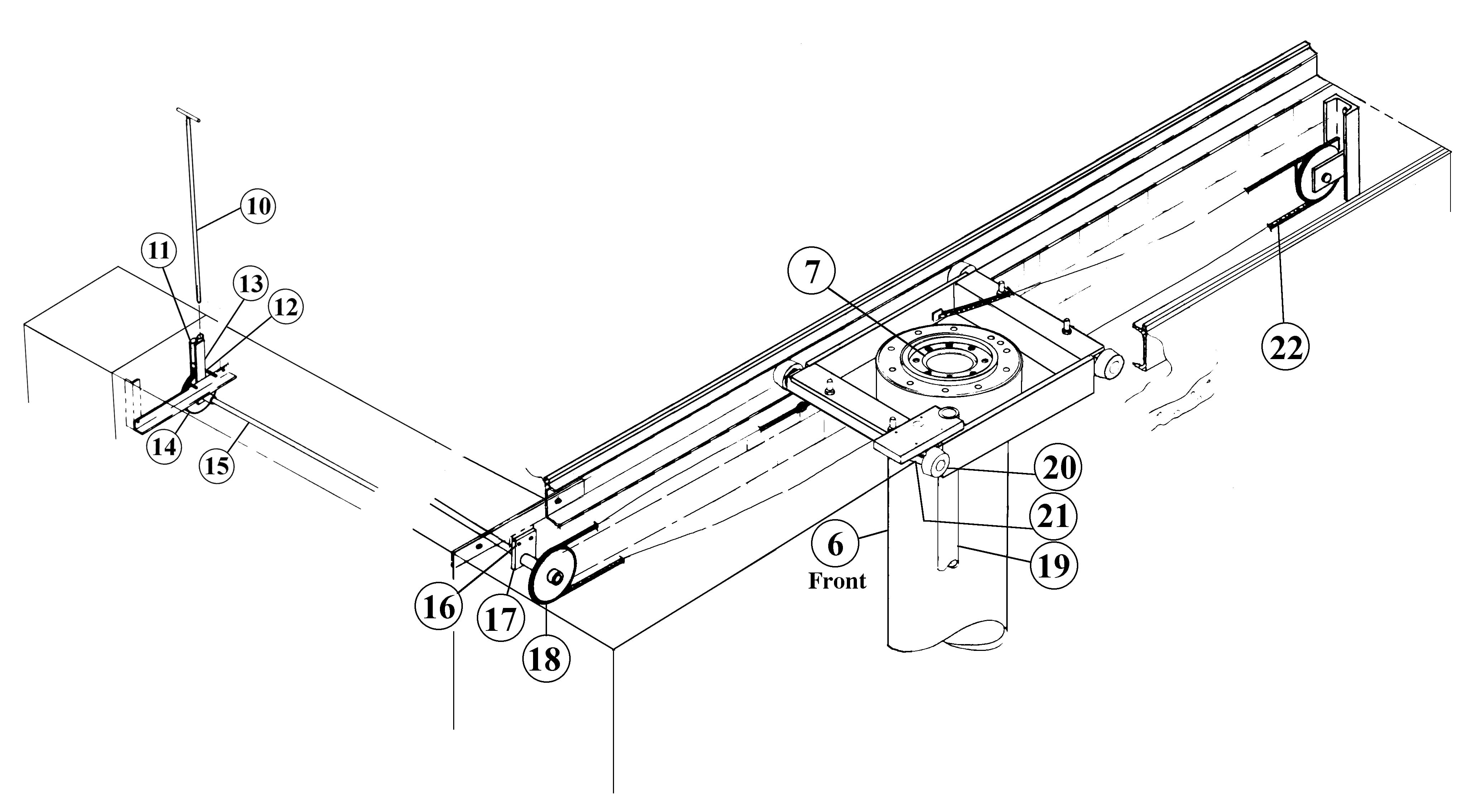 10
11
13
12
14
15
7
22
20
21
6
Front
19
16
17
18