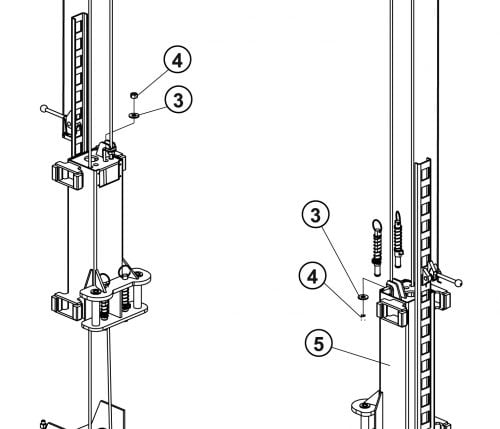 4
3
3
4
5