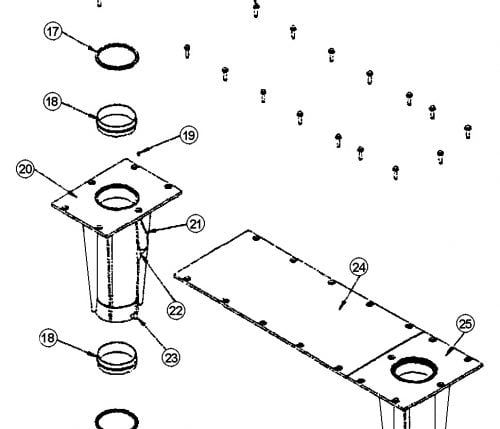 17
18
19
20
21
22
23
18
24
25