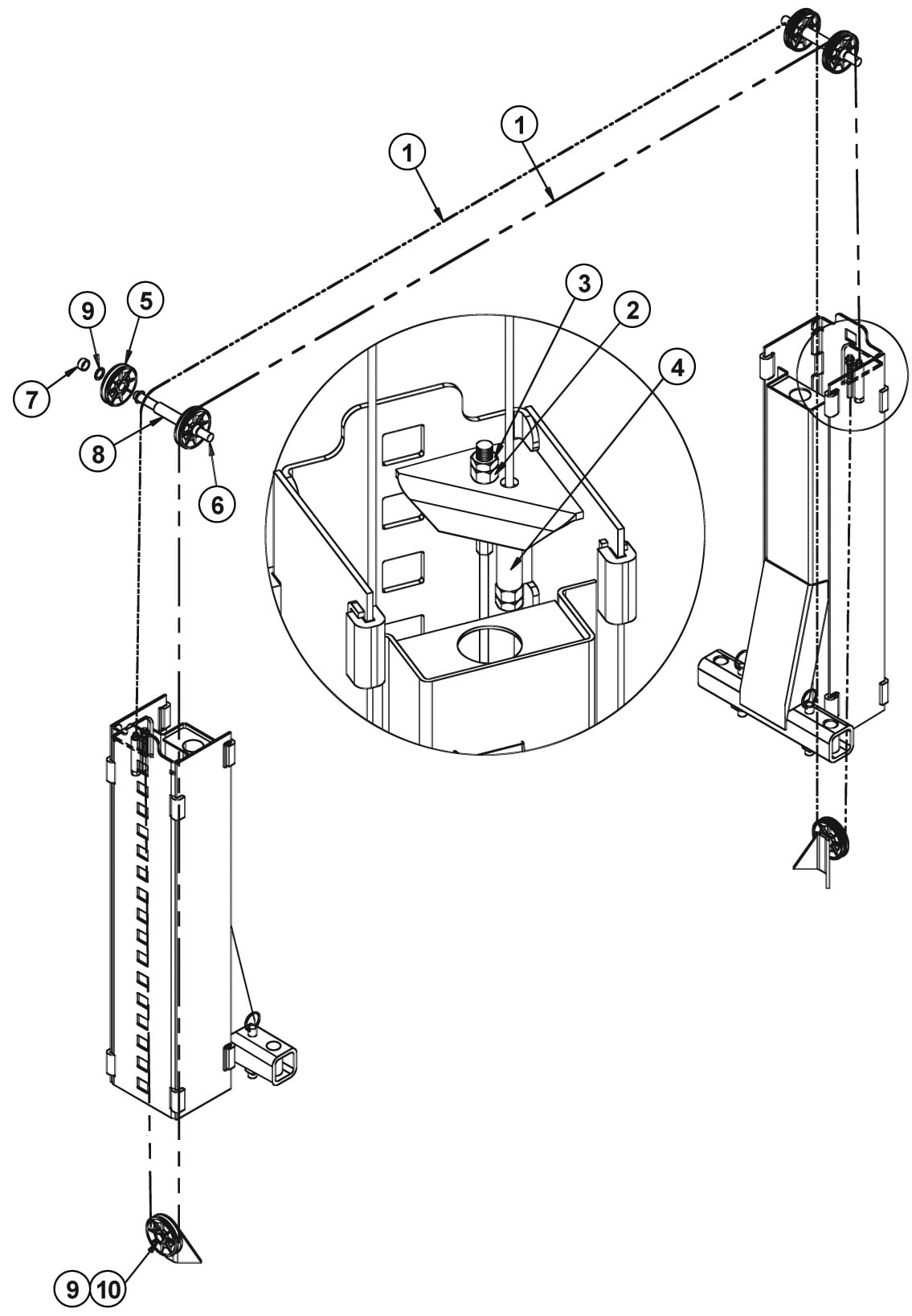 1
1
3
2
4
9
5
7
8
6
9
10