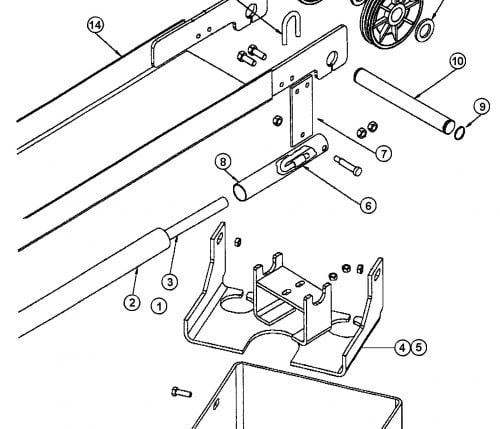 14
10
9
7
8
6
3
2
1
4
5