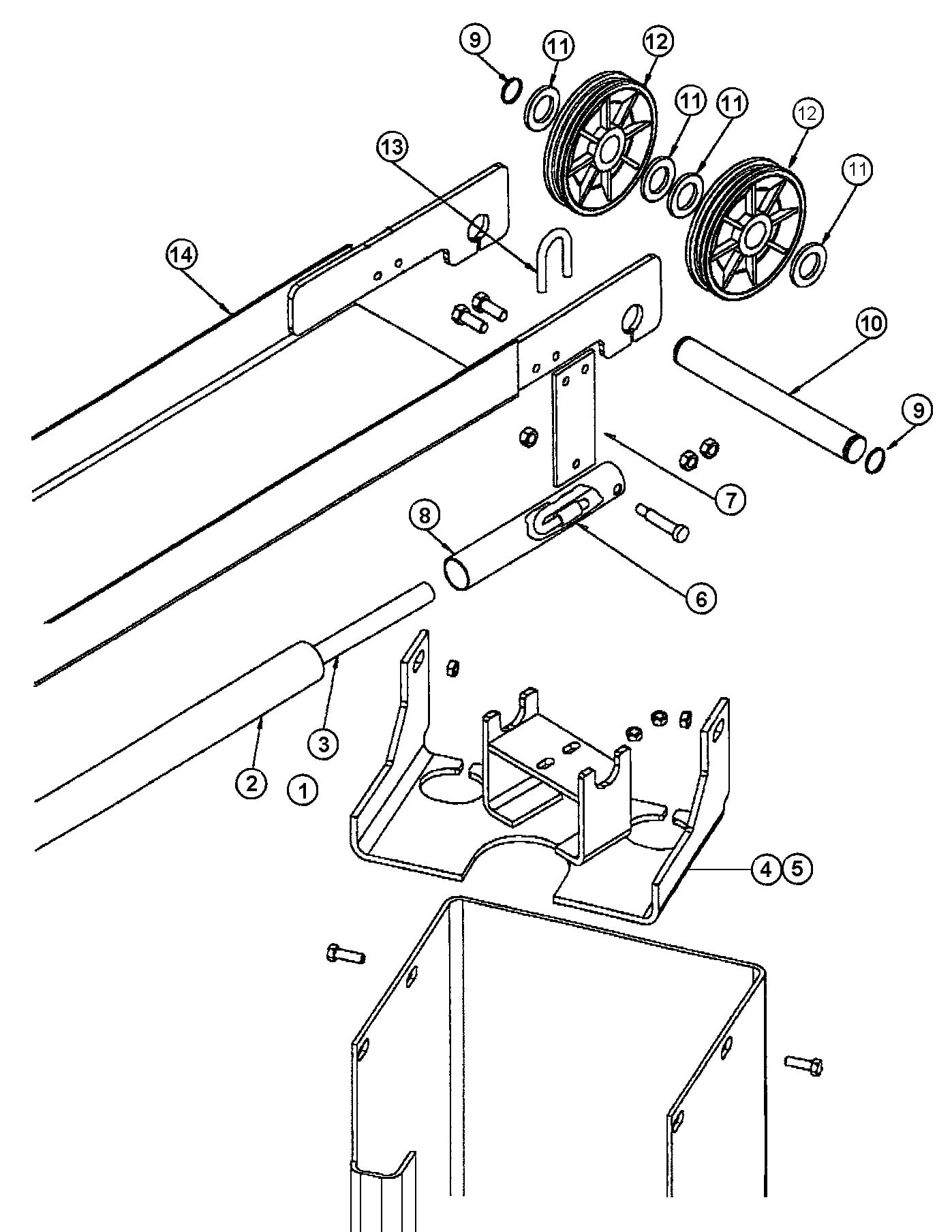 9
11
12
11
11
12
11
13
14
10
9
7
8
6
3
2
1
4
5