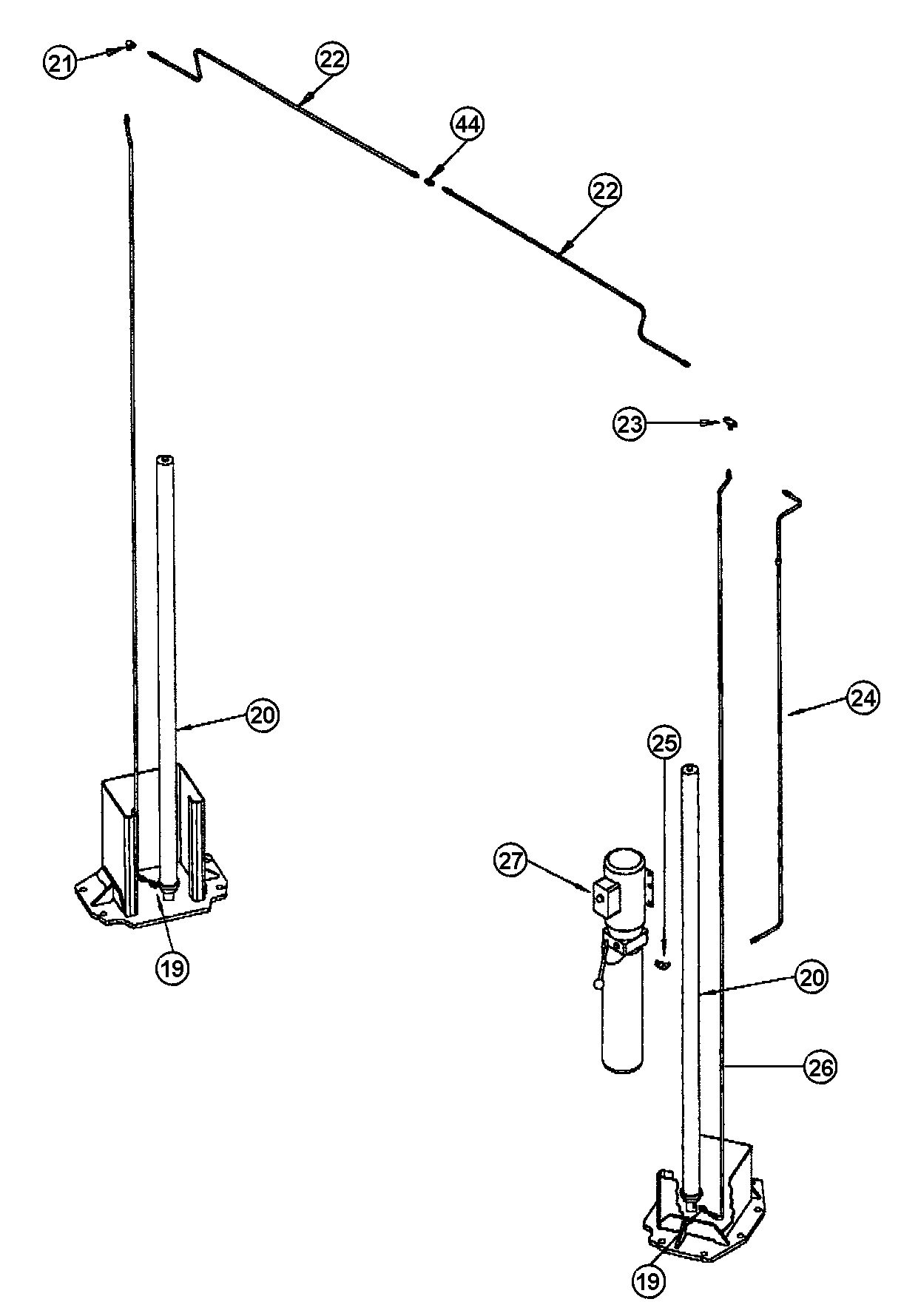 21
22
44
22
23
20
24
25
27
19
20
26
19