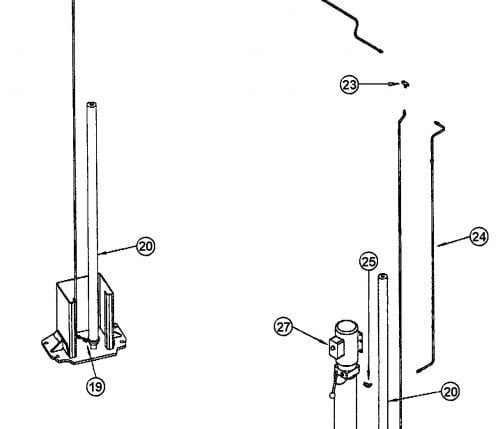 23

20

24

25

27

19

20