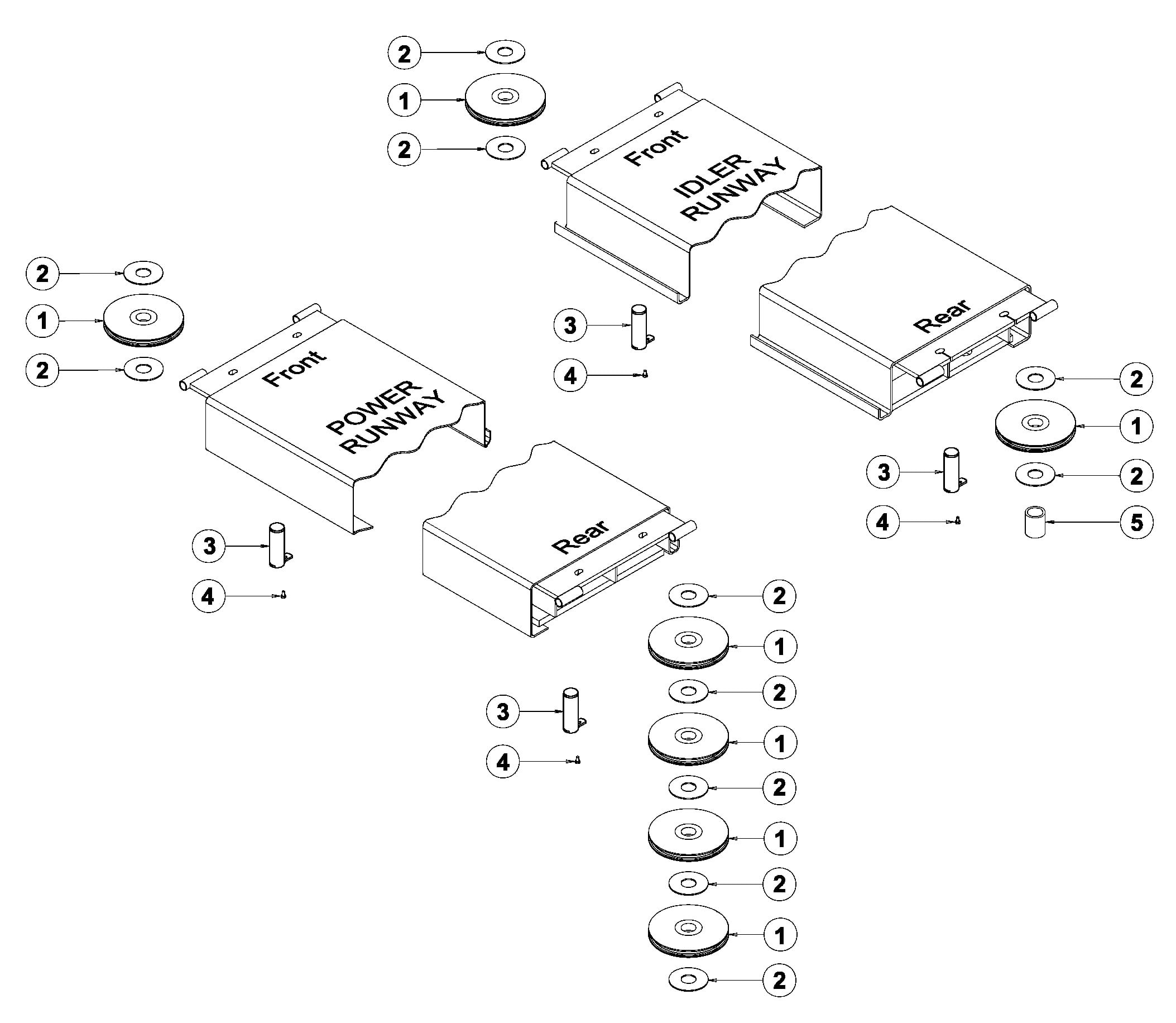 2
1
2
Front
IDLER RUNWAY
Rear
3
4
2
1
2
3
4
5
2
1
2
Front
POWER RUNWAY
Rear
3
4
2
1
2
1
2
1
2
1
2
3
4