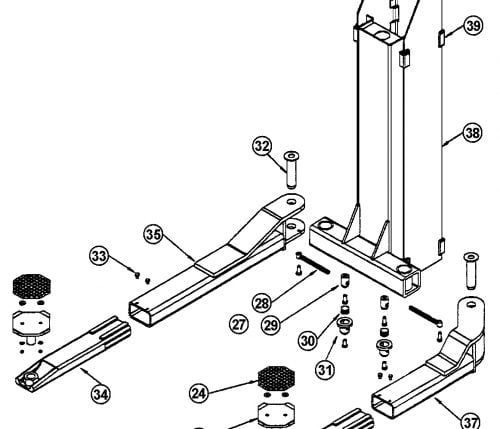 39
38
32
35
33
28
27
29
30
31
34
24
37