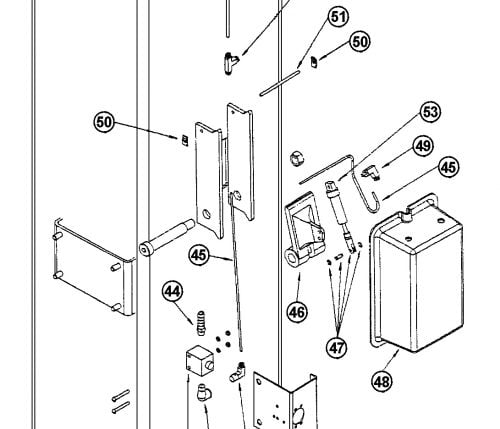 51
50
50
53
49
45
45
44
46
47
48