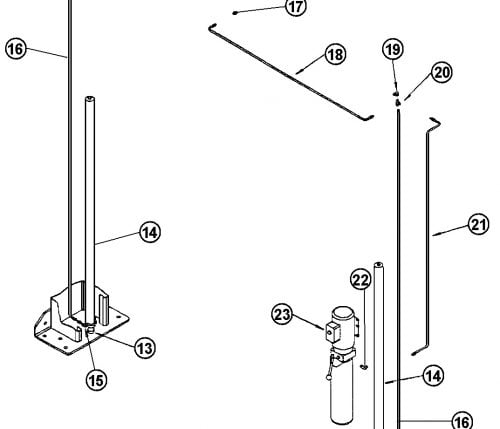 17
16
18
19
20
14
21
22
23
13
15
14
16