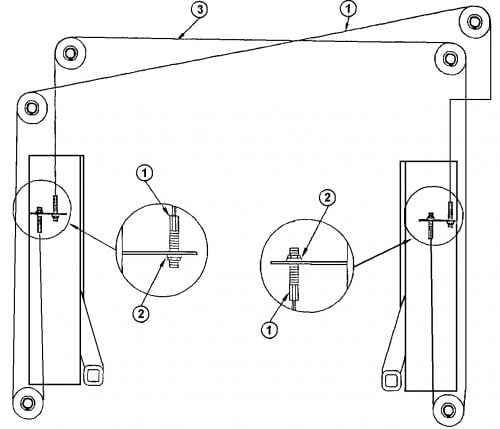 3
1
1
2
2
1